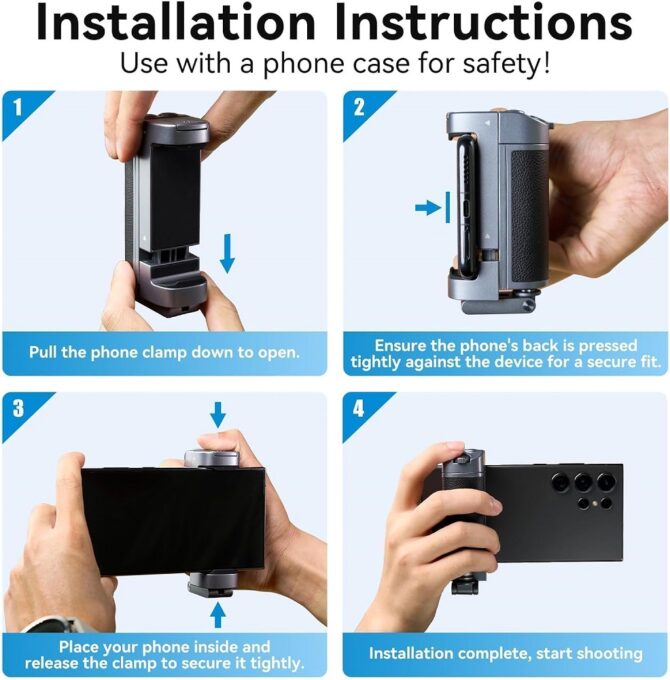 Installation Instructions
Use with a phone case for safety!

1
Pull the phone clamp down to open.

2
Ensure the phone's back is pressed tightly against the device for a secure fit.

3
Place your phone inside and release the clamp to secure it tightly.

4
Installation complete, start shooting